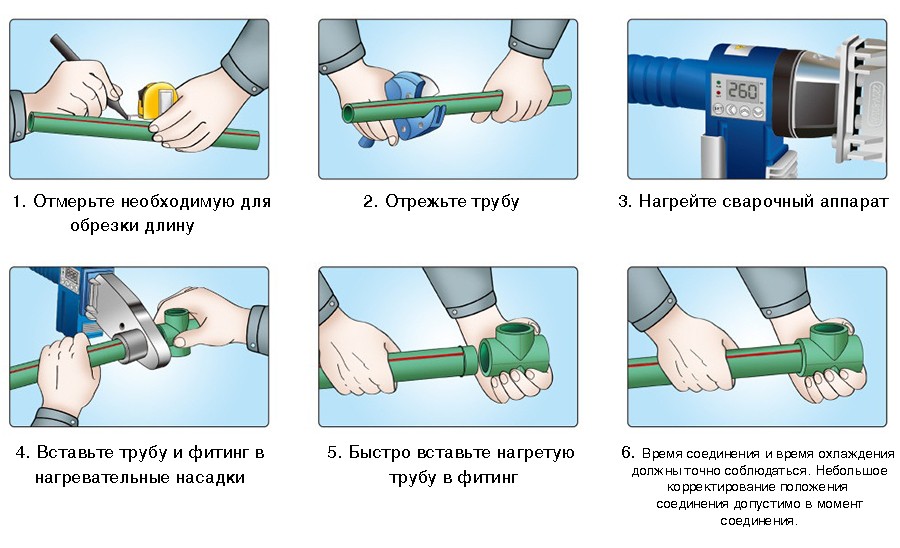 260

1. Отмерьте необходимую для обрезки длину

2. Отрежьте трубу

3. Нагрейте сварочный аппарат

4. Вставьте трубу и фитинг в нагревательные насадки

5. Быстро вставьте нагретую трубу в фитинг

6. Время соединения и время охлаждения должны точно соблюдаться. Небольшое корректирование положения соединения допустимо в момент соединения.