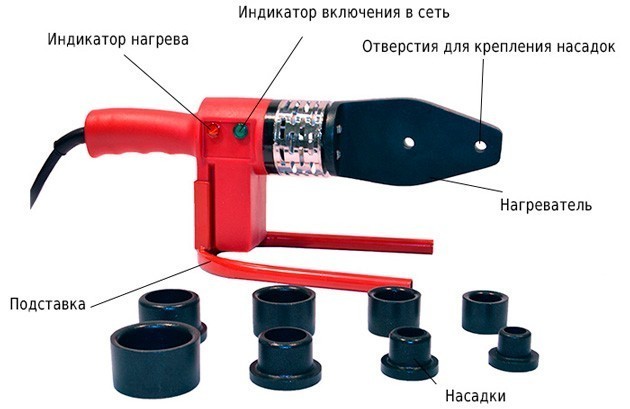 Индикатор включения в сеть
Индикатор нагрева
Отверстия для крепления насадок
Нагреватель
Подставка
Насадки